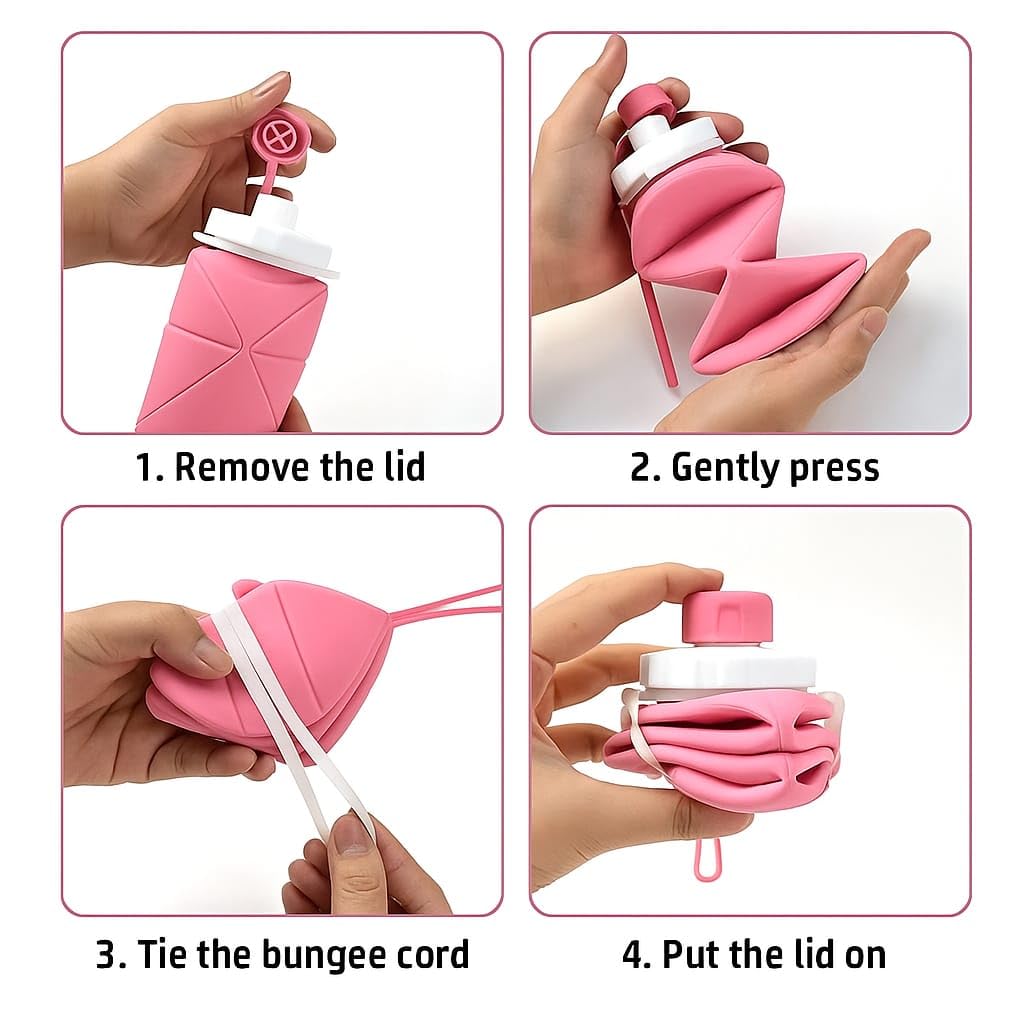 1. Remove the lid

2. Gently press

3. Tie the bungee cord

4. Put the lid on